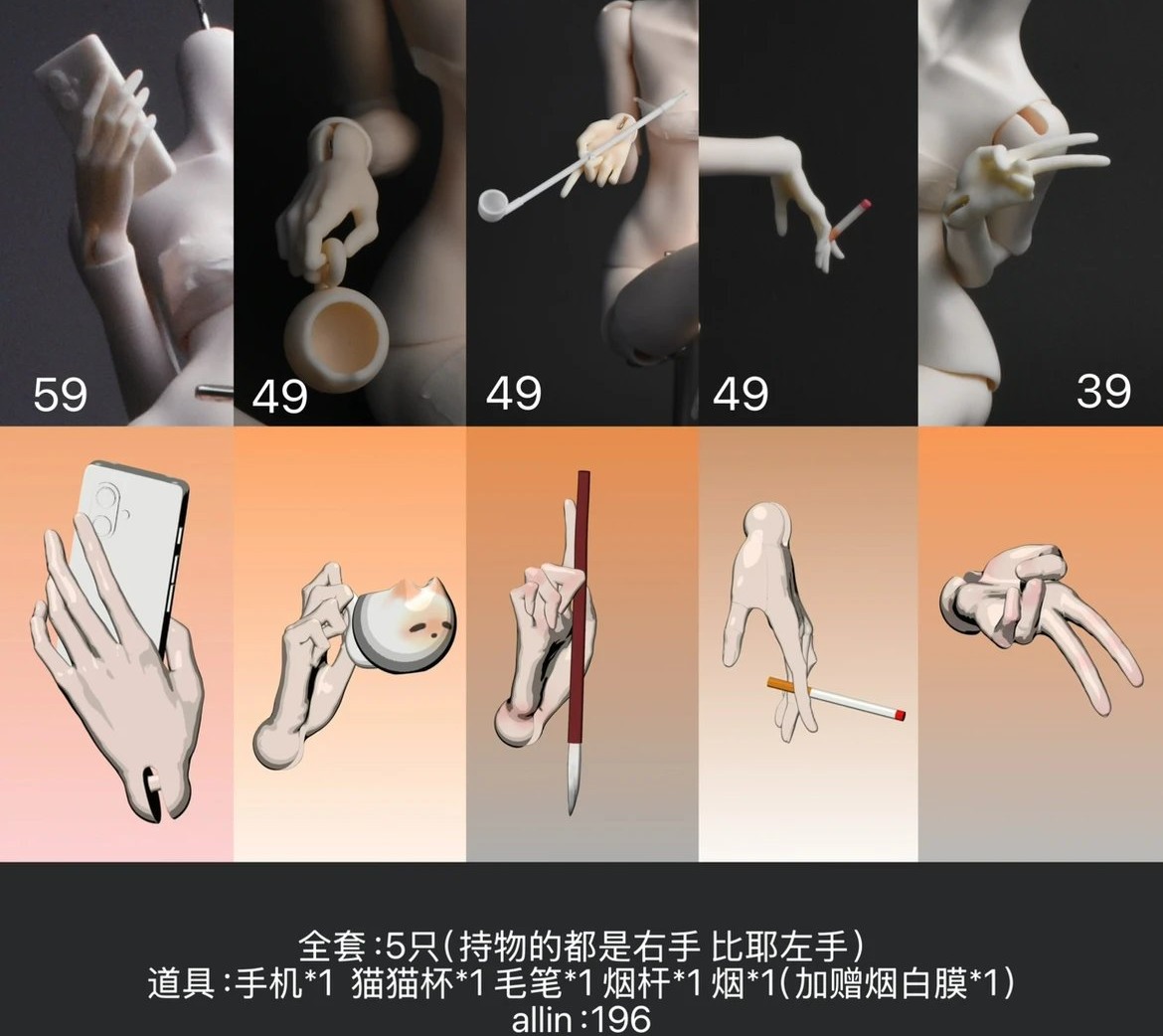 59
49
49
49
39

全套:5只(持物的都是右手 比耶左手)
道具:手机*1 猫猫杯*1 毛笔*1 烟杆*1 烟*1(加赠烟白膜*1)
allin:196